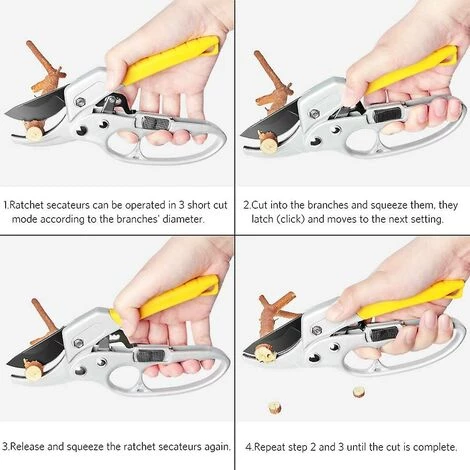 1.Ratchet secateurs can be operated in 3 short cut mode according to the branches' diameter.

2.Cut into the branches and squeeze them, they latch (click) and moves to the next setting.

3.Release and squeeze the ratchet secateurs again.

4.Repeat step 2 and 3 until the cut is complete.