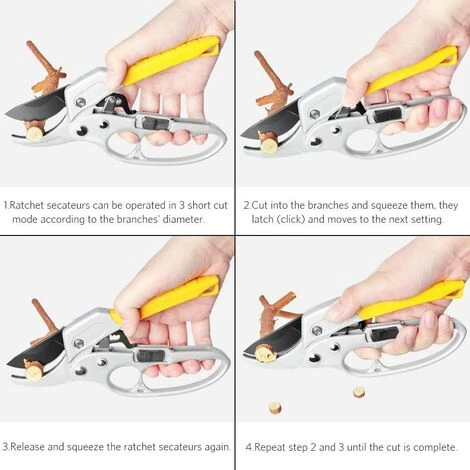 1.Ratchet secateurs can be operated in 3 short cut mode according to the branches' diameter.

2.Cut into the branches and squeeze them, they latch (click) and moves to the next setting.

3.Release and squeeze the ratchet secateurs again.

4.Repeat step 2 and 3 until the cut is complete.