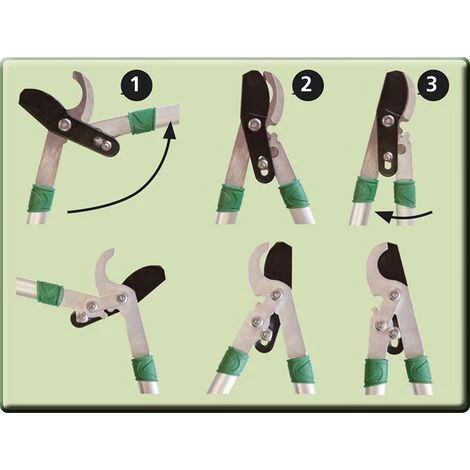 1
2
3